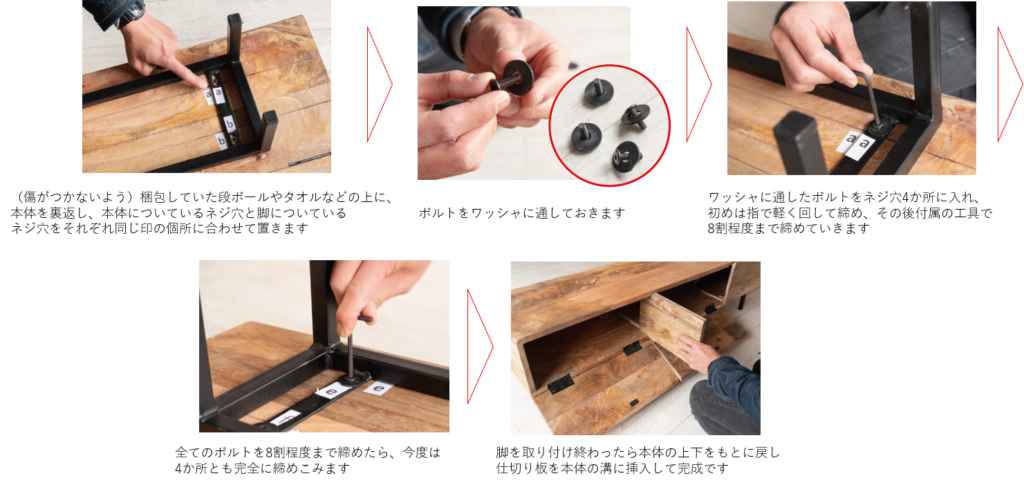 a
a
b
b

（傷がつかないよう）梱包していた段ボールやタオルなどの上に、本体を裏返し、本体についているネジ穴と脚についているネジ穴をそれぞれ同じ印の個所に合わせて置きます

ボルトをワッシャに通しておきます

a
a

ワッシャに通したボルトをネジ穴4か所に入れ、初めは指で軽く回して締め、その後付属の工具で8割程度まで締めていきます

e
e
e

全てのボルトを8割程度まで締めたら、今度は4か所とも完全に締めこみます

脚を取り付け終わったら本体の上下をもとに戻し仕切り板を本体の溝に挿入して完成です