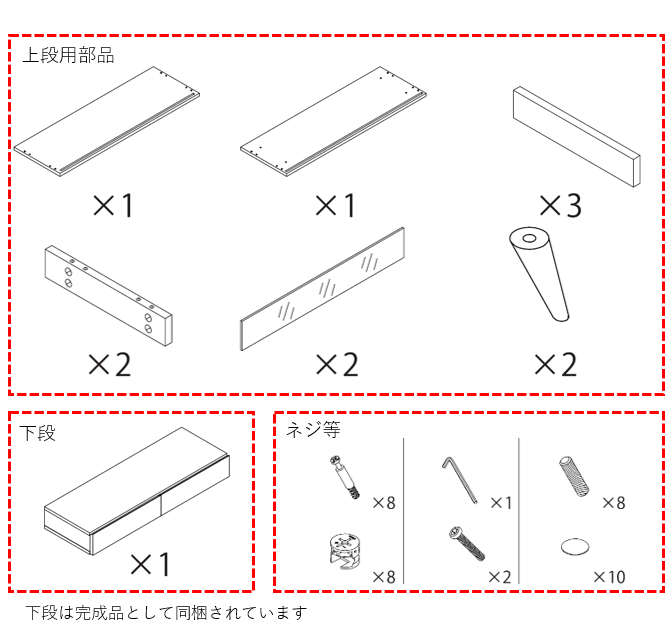 上段用部品

×1

×1

×3

×2

×2

×2

下段

×1

ネジ等

×8

×8

×1

×2

×8

×10

下段は完成品として同梱されています