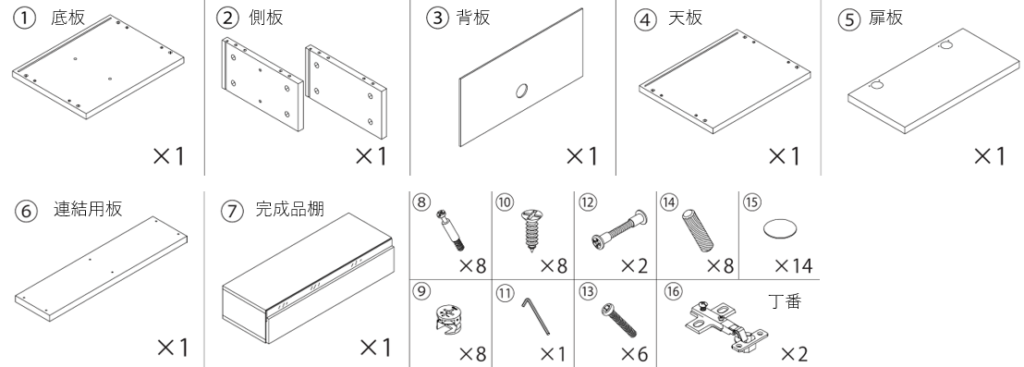 ① 底板
×1

② 側板
×1

③ 背板
×1

④ 天板
×1

⑤ 扉板
×1

⑥ 連結用板
×1

⑦ 完成品棚
×1

⑧
×8

⑩
×8

⑫
×2

⑭
×8

⑮
×14

⑨
×8

⑪
×1

⑬
×6

⑯ 丁番
×2