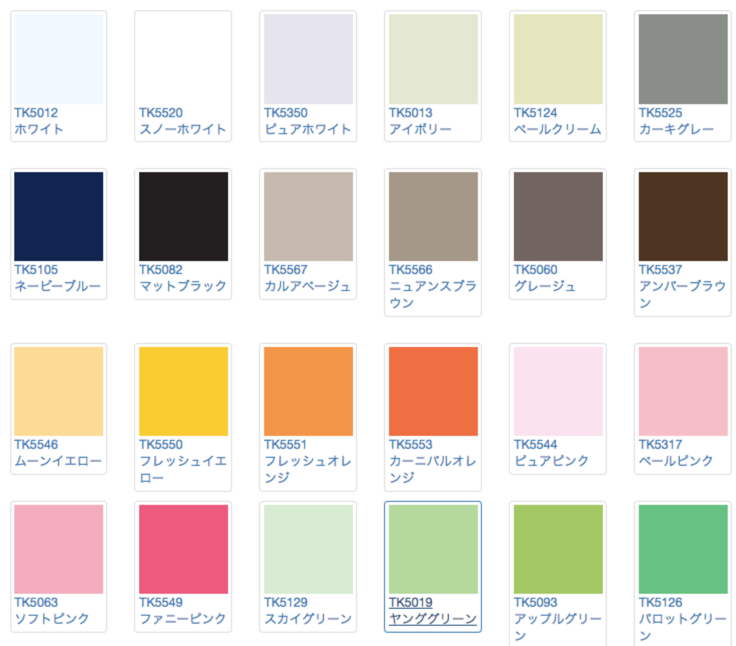 TK5012
ホワイト

TK5520
スノーホワイト

TK5350
ピュアホワイト

TK5013
アイボリー

TK5124
ペールクリーム

TK5525
カーキグレー

TK5105
ネービーブルー

TK5082
マットブラック

TK5567
カルアベージュ

TK5566
ニュアンスブラウン

TK5060
グレージュ

TK5537
アンバーブラウン

TK5546
ムーンイエロー

TK5550
フレッシュイエロー

TK5551
フレッシュオレンジ

TK5553
カーニバルオレンジ

TK5544
ピュアピンク

TK5317
ペールピンク

TK5063
ソフトピンク

TK5549
ファニーピンク

TK5129
スカイグリーン

TK5019
ヤンググリーン

TK5093
アップルグリーン

TK5126
パロットグリーン