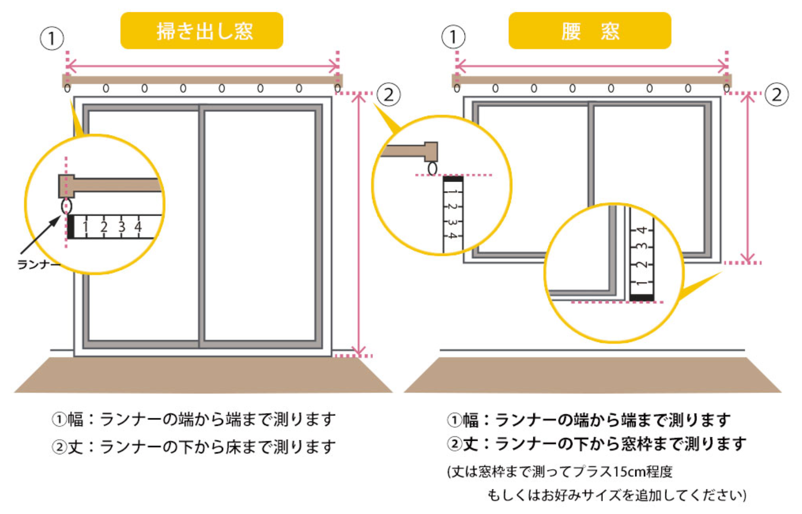 掃き出し窓

①

②

1 2 3 4

ランナー

①幅：ランナーの端から端まで測ります

②丈：ランナーの下から床まで測ります

腰　窓

①

②

1 2 3 4

1 2 3 4

①幅：ランナーの端から端まで測ります

②丈：ランナーの下から窓枠まで測ります

(丈は窓枠まで測ってプラス15cm程度

もしくはお好みサイズを追加してください)