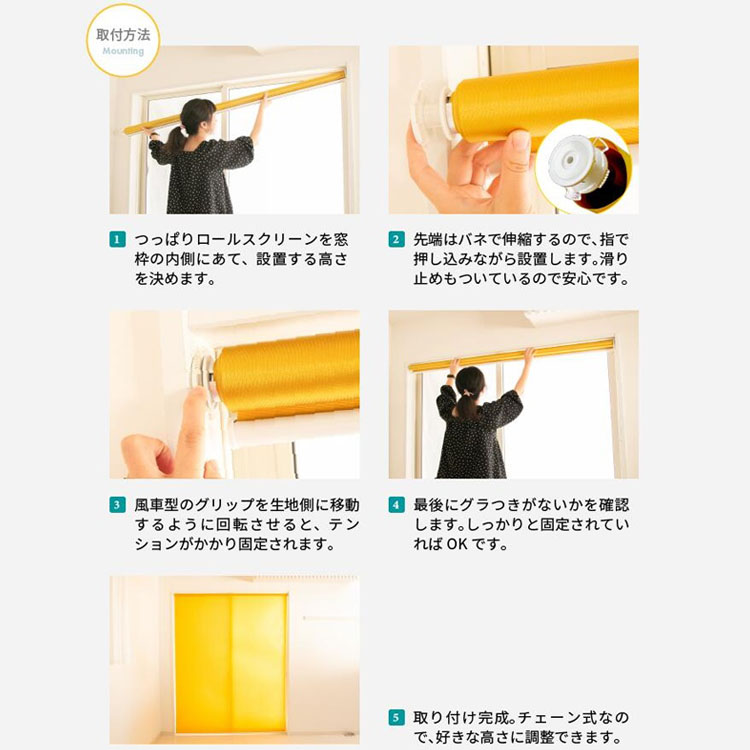 取付方法
Mounting

1 つっぱりロールスクリーンを窓枠の内側にあて、設置する高さを決めます。

2 先端はバネで伸縮するので、指で押し込みながら設置します。滑り止めもついているので安心です。

3 風車型のグリップを生地側に移動するように回転させると、テンションがかかり固定されます。

4 最後にグラつきがないかを確認します。しっかりと固定されていれば OK です。

5 取り付け完成。チェーン式なので、好きな高さに調整できます。