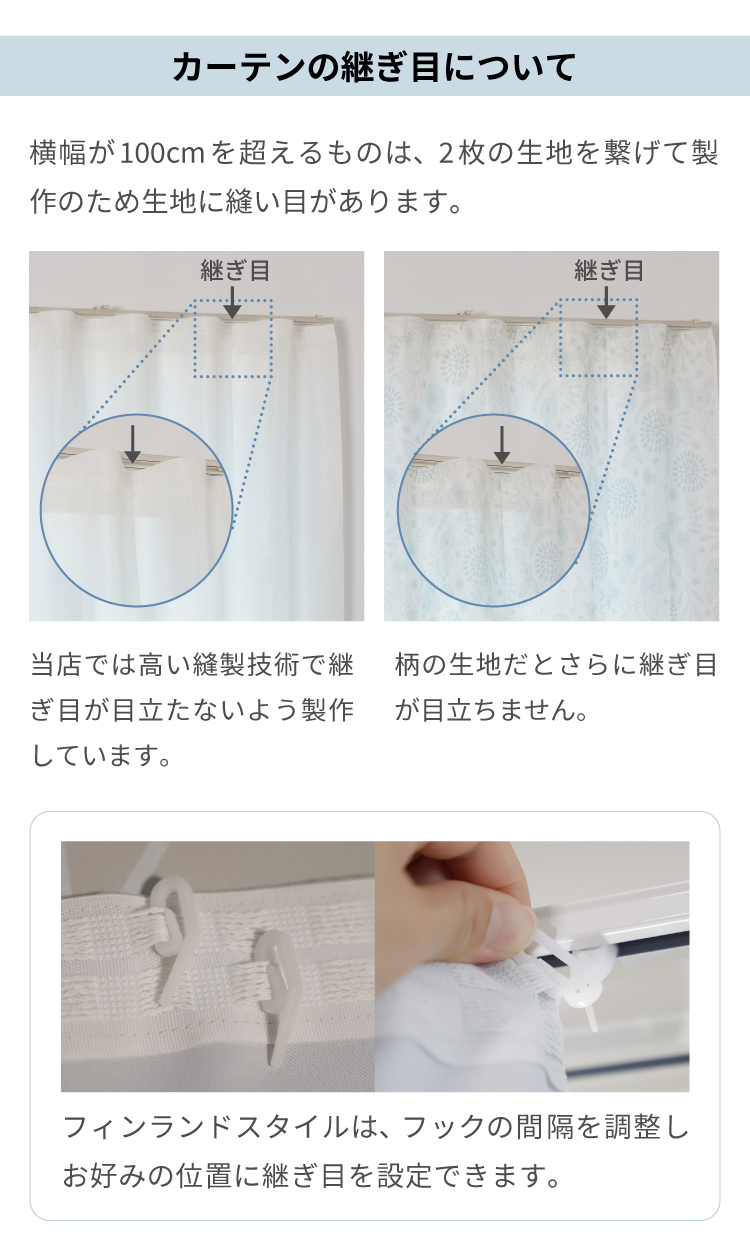 カーテンの継ぎ目について

横幅が100cmを超えるものは、2枚の生地を繋げて製作のため生地に縫い目があります。

継ぎ目

継ぎ目

当店では高い縫製技術で継ぎ目が目立たないよう製作しています。

柄の生地だとさらに継ぎ目が目立ちません。

フィンランドスタイルは、フックの間隔を調整しお好みの位置に継ぎ目を設定できます。